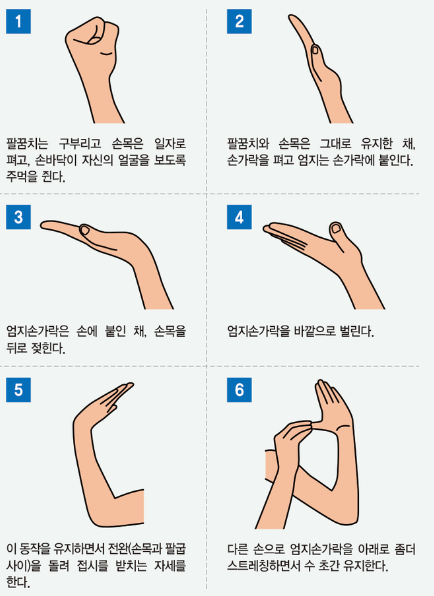 1

팔꿈치는 구부리고 손목은 일자로 펴고, 손바닥이 자신의 얼굴을 보도록 주먹을 쥔다.

2

팔꿈치와 손목은 그대로 유지한 채, 손가락을 펴고 엄지는 손가락에 붙인다.

3

엄지손가락은 손에 붙인 채, 손목을 뒤로 젖힌다.

4

엄지손가락을 바깥으로 벌린다.

5

이 동작을 유지하면서 전완(손목과 팔굽 사이)을 돌려 접시를 받치는 자세를 한다.

6

다른 손으로 엄지손가락을 아래로 좀더 스트레칭하면서 수 초간 유지한다.